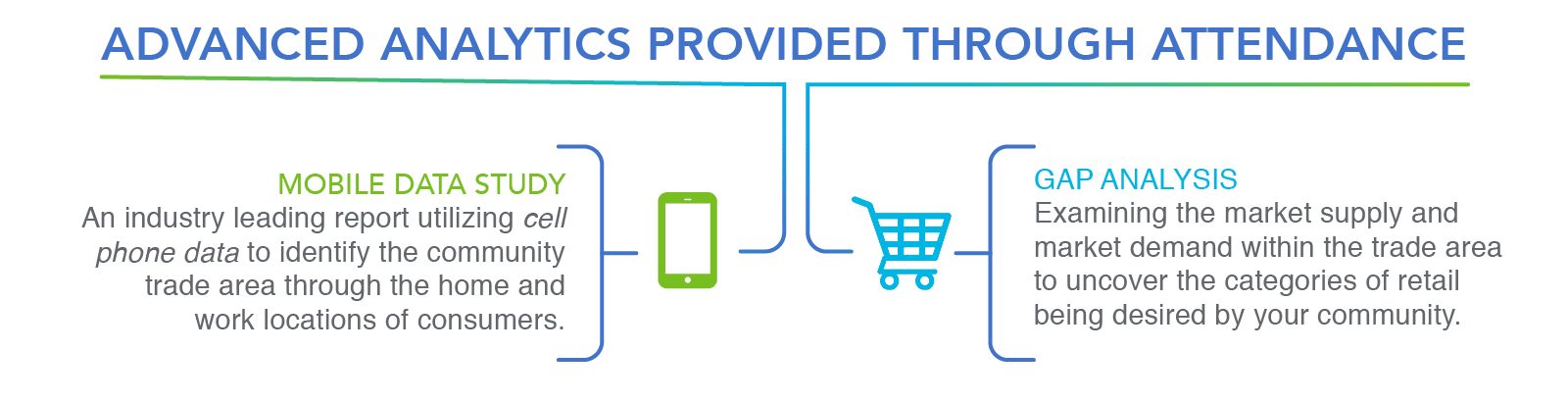 ADVANCED ANALYTICS PROVIDED THROUGH ATTENDANCE

MOBILE DATA STUDY
An industry leading report utilizing cell phone data to identify the community trade area through the home and work locations of consumers.

GAP ANALYSIS
Examining the market supply and market demand within the trade area to uncover the categories of retail being desired by your community.